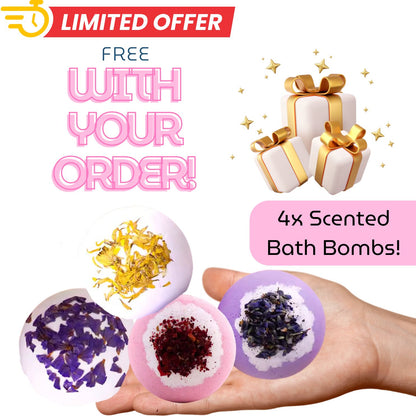 LIMITED OFFER

FREE

WITH YOUR ORDER!

4x Scented Bath Bombs!