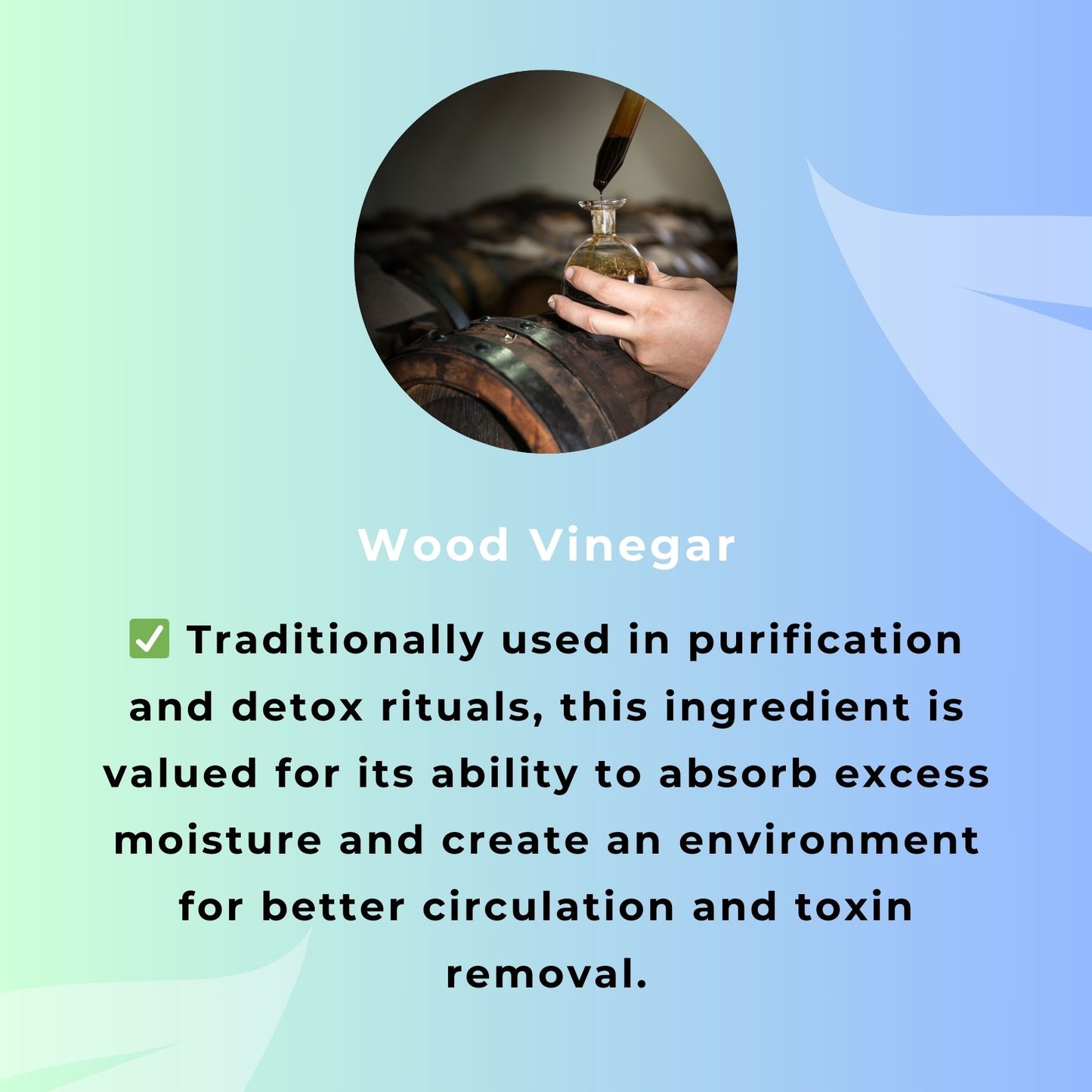 Wood Vinegar

✅ Traditionally used in purification and detox rituals, this ingredient is valued for its ability to absorb excess moisture and create an environment for better circulation and toxin removal.