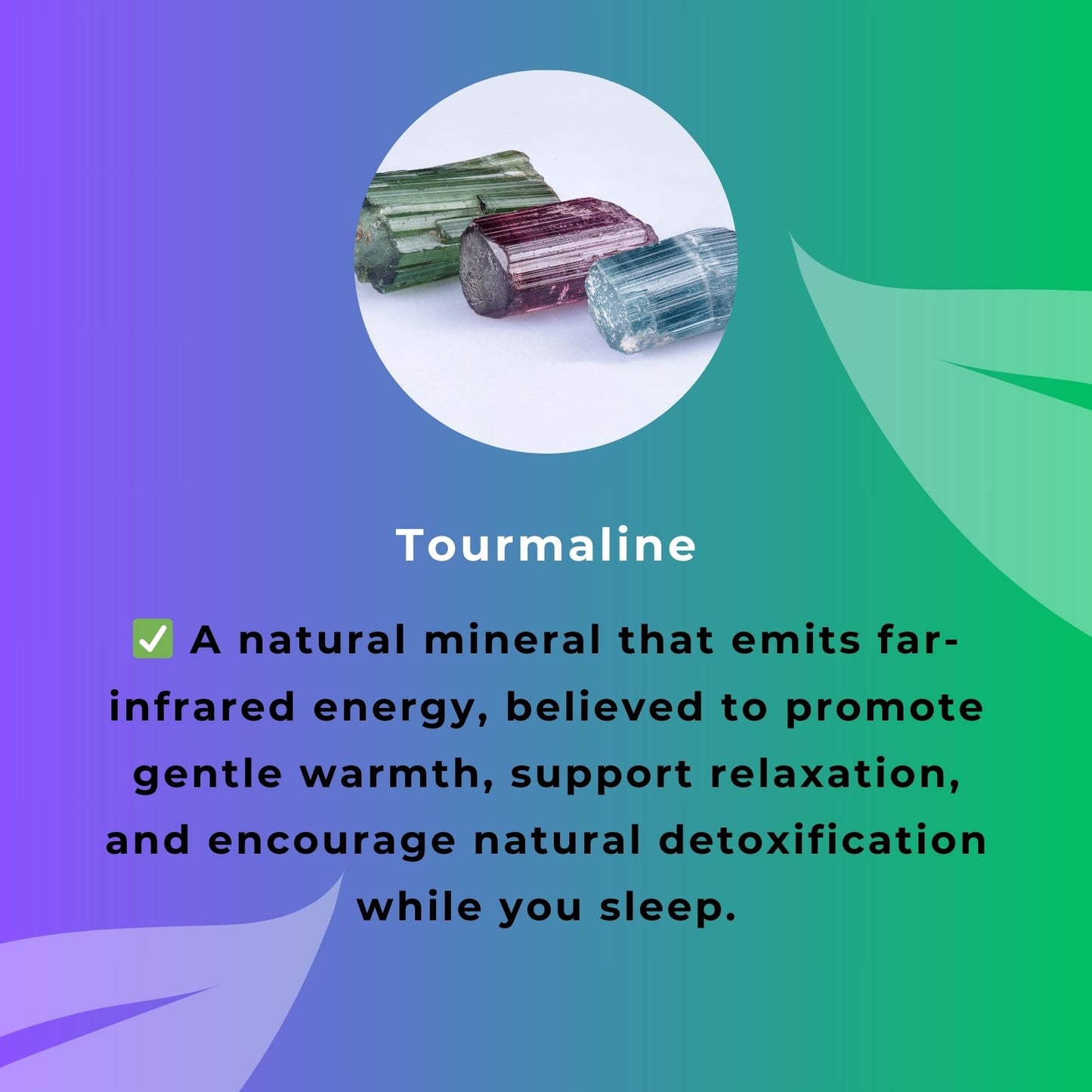 Tourmaline

✅ A natural mineral that emits far-infrared energy, believed to promote gentle warmth, support relaxation, and encourage natural detoxification while you sleep.