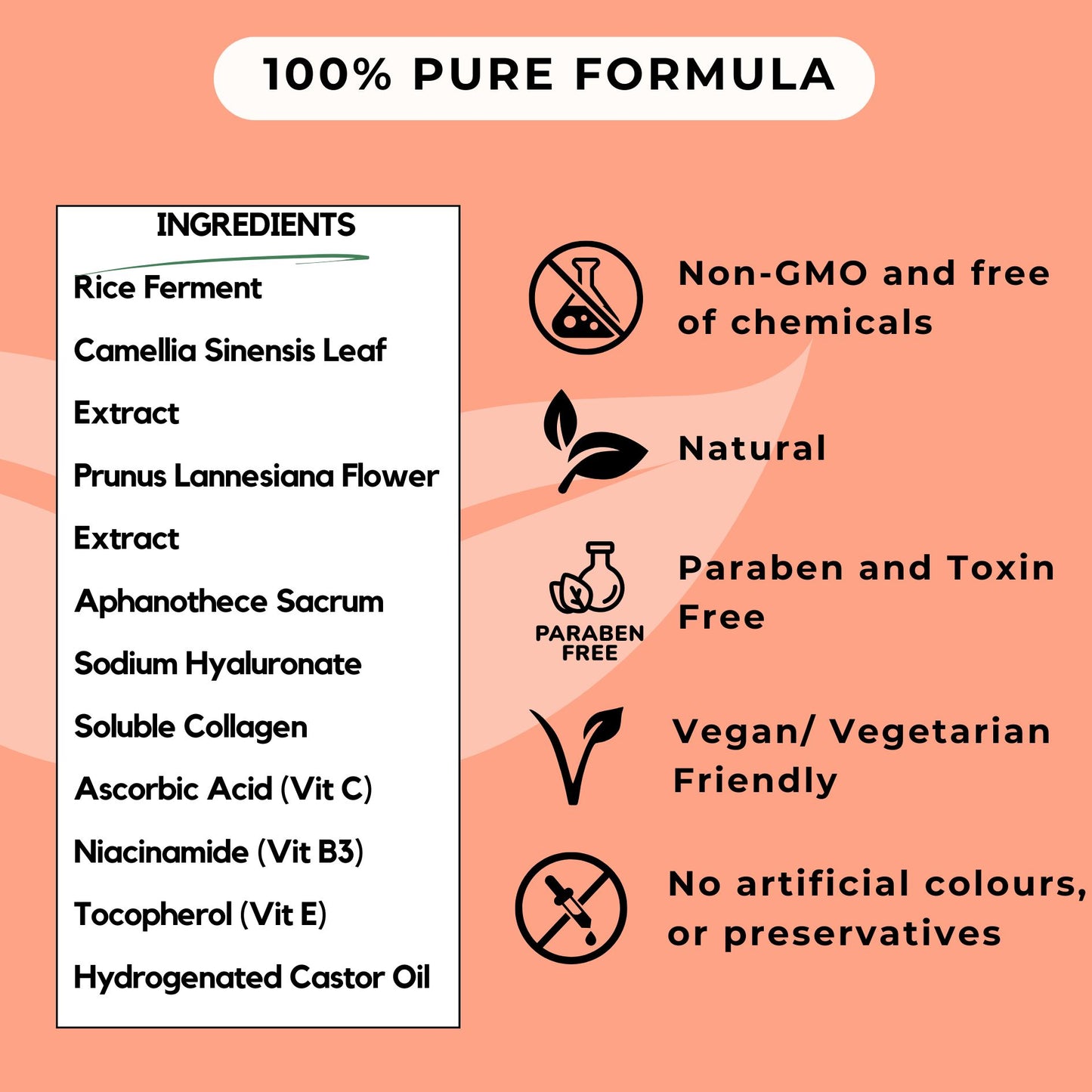 100% PURE FORMULA

INGREDIENTS

Rice Ferment

Camellia Sinensis Leaf Extract

Prunus Lannesiana Flower Extract

Aphanothece Sacrum

Sodium Hyaluronate

Soluble Collagen

Ascorbic Acid (Vit C)

Niacinamide (Vit B3)

Tocopherol (Vit E)

Hydrogenated Castor Oil

Non-GMO and free of chemicals

Natural

PARABEN FREE

Paraben and Toxin Free

Vegan/ Vegetarian Friendly

No artificial colours, or preservatives