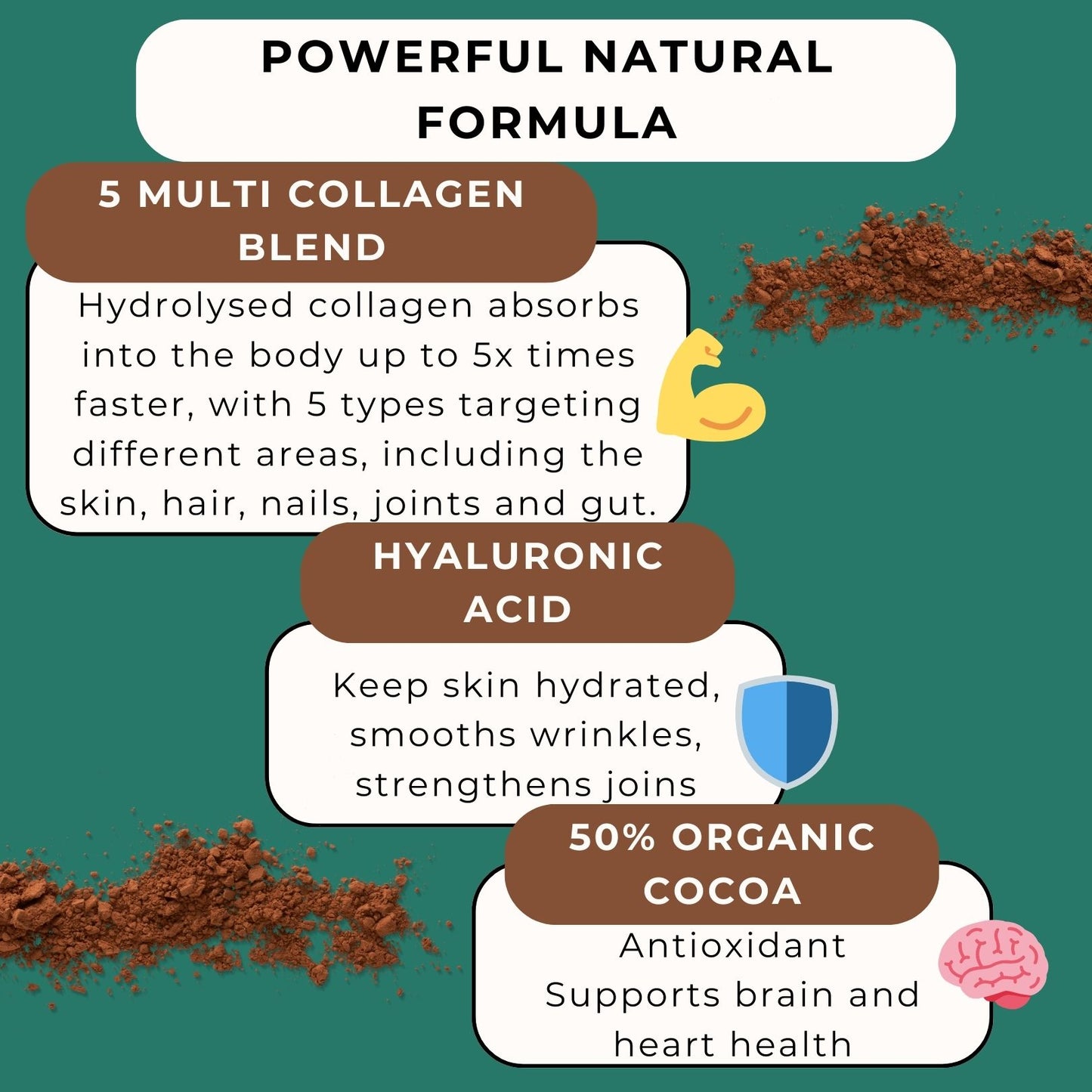 POWERFUL NATURAL FORMULA

5 MULTI COLLAGEN BLEND

Hydrolysed collagen absorbs into the body up to 5x times faster, with 5 types targeting different areas, including the skin, hair, nails, joints and gut.

HYALURONIC ACID

Keep skin hydrated, smooths wrinkles, strengthens joins

50% ORGANIC COCOA

Antioxidant
Supports brain and heart health