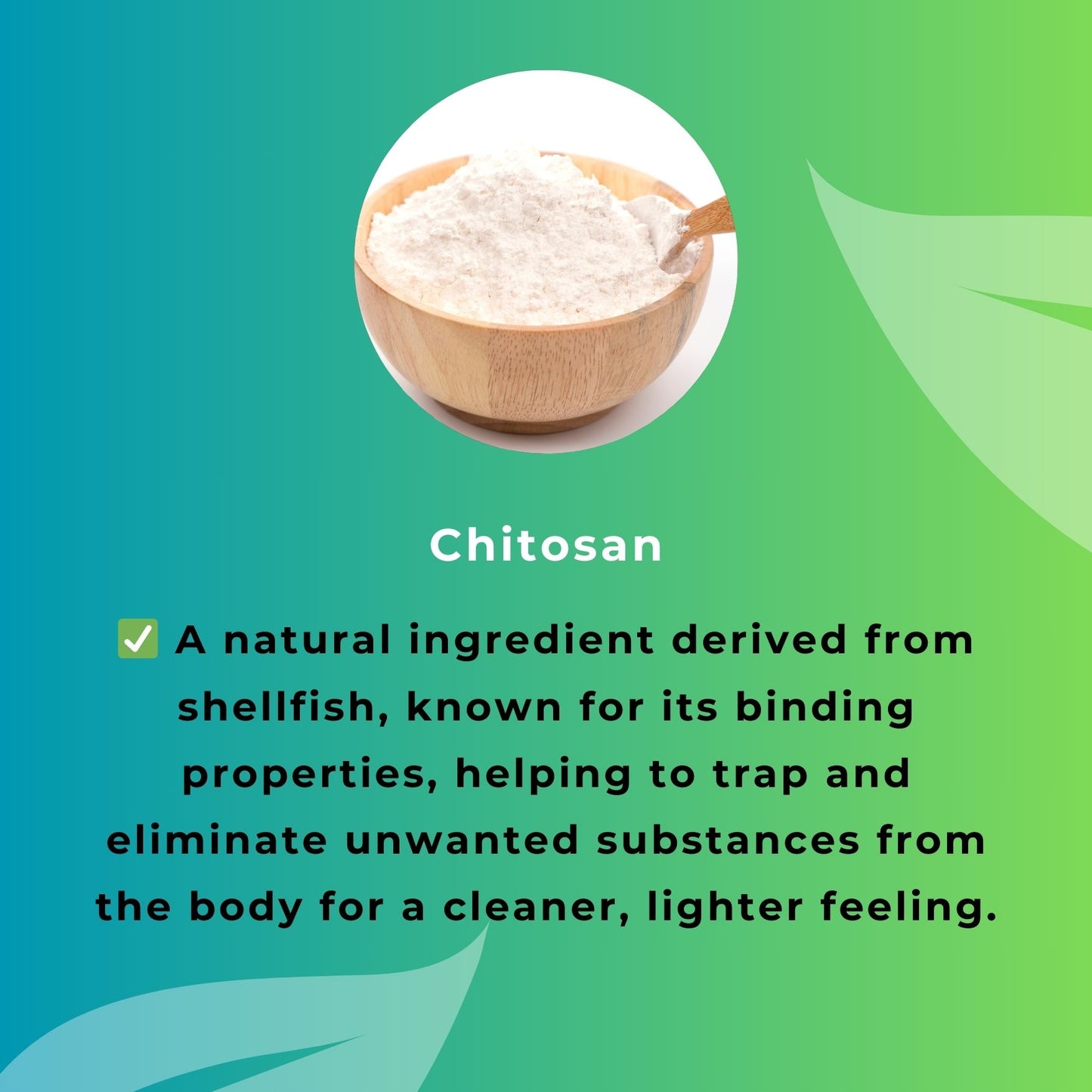 Chitosan

✅ A natural ingredient derived from shellfish, known for its binding properties, helping to trap and eliminate unwanted substances from the body for a cleaner, lighter feeling.