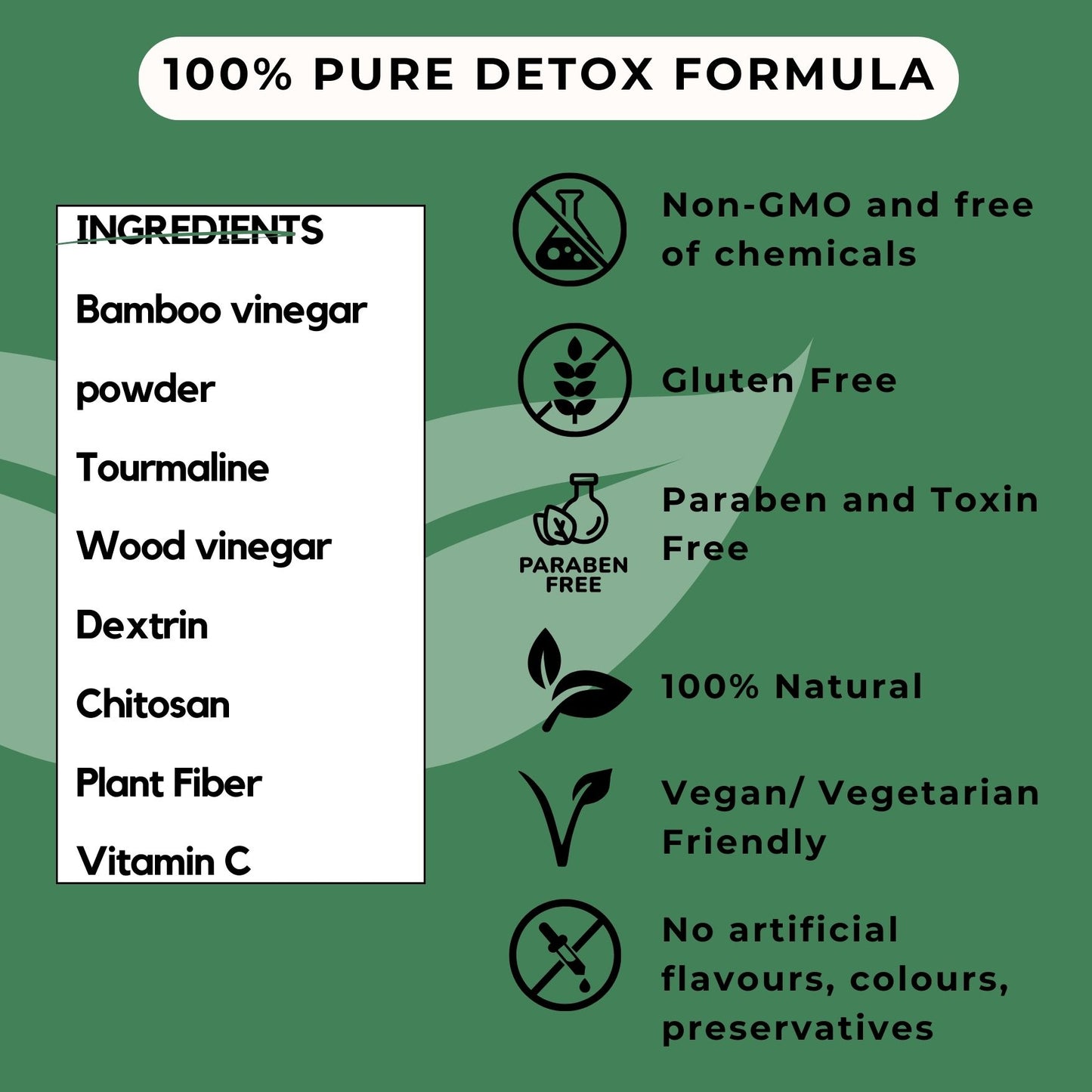 100% PURE DETOX FORMULA

INGREDIENTS

Bamboo vinegar powder

Tourmaline

Wood vinegar

Dextrin

Chitosan

Plant Fiber

Vitamin C

Non-GMO and free of chemicals

Gluten Free

PARABEN FREE

Paraben and Toxin Free

100% Natural

Vegan/ Vegetarian Friendly

No artificial flavours, colours, preservatives